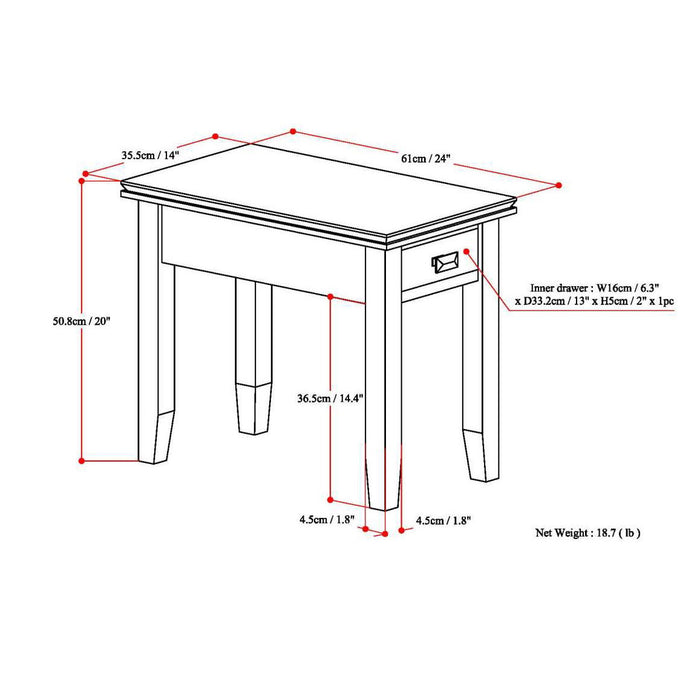 35.5cm / 14"

61cm / 24"

50.8cm / 20"

Inner drawer : W16cm / 6.3" x D33.2cm / 13" x H5cm / 2" x 1pc

36.5cm / 14.4"

4.5cm / 1.8"

4.5cm / 1.8"

Net Weight : 18.7 ( lb )