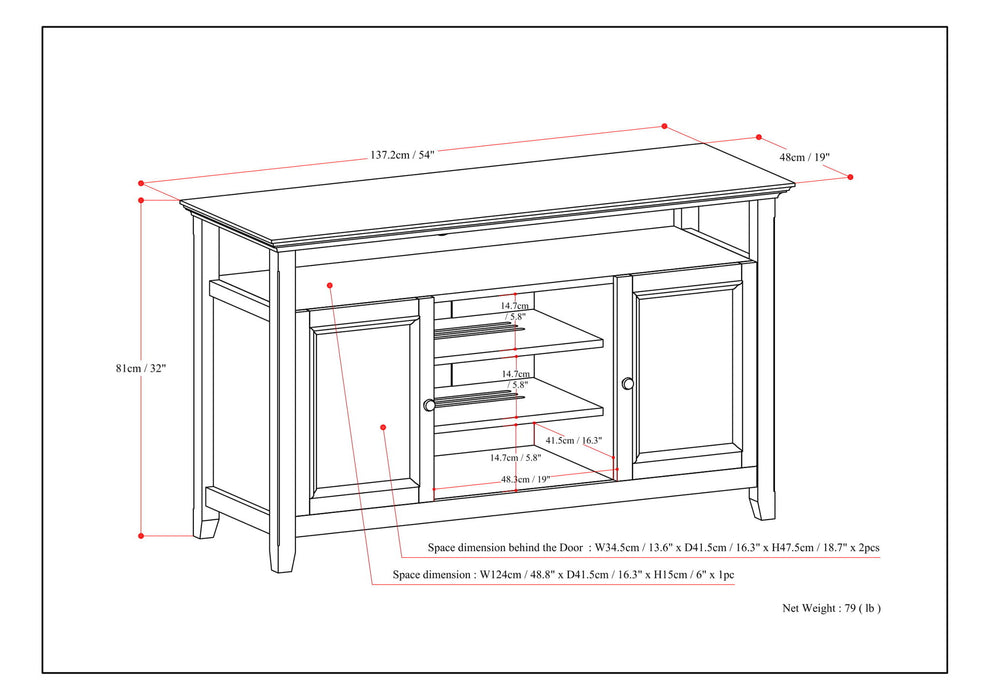 137.2cm / 54"

48cm / 19"

81cm / 32"

14.7cm / 5.8"

14.7cm / 5.8"

41.5cm / 16.3"

14.7cm / 5.8"

48.3cm / 19"

Space dimension behind the Door : W34.5cm / 13.6" x D41.5cm / 16.3" x H47.5cm / 18.7" x 2pcs

Space dimension : W124cm / 48.8" x D41.5cm / 16.3" x H15cm / 6" x 1pc

Net Weight : 79 ( lb )