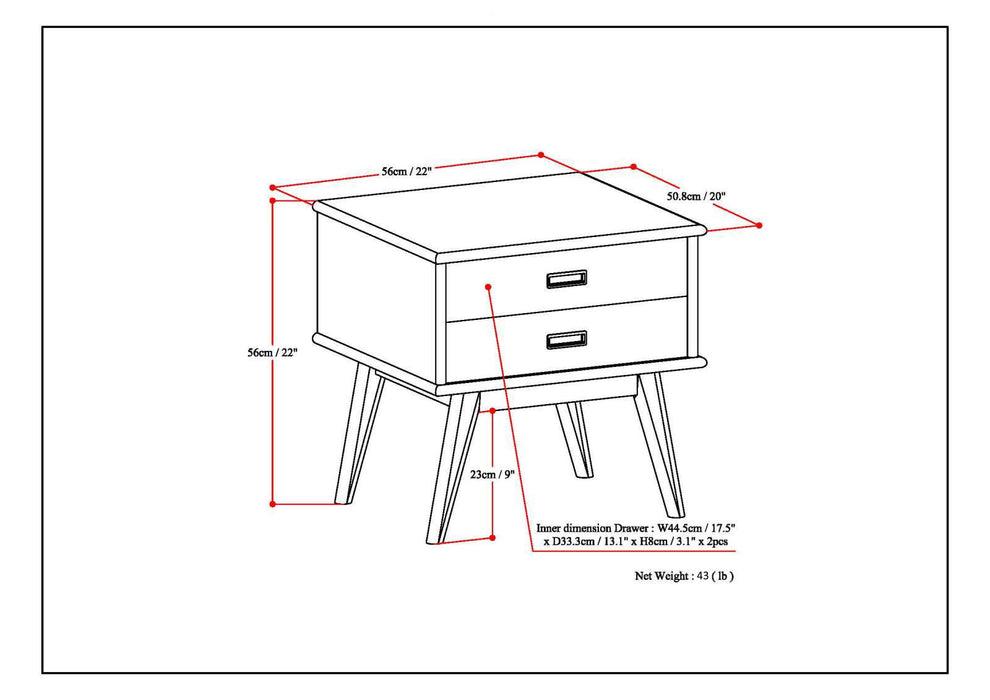 56cm / 22"

50.8cm / 20"

56cm / 22"

23cm / 9"

Inner dimension Drawer : W44.5cm / 17.5" x D33.3cm / 13.1" x H8cm / 3.1" x 2pcs

Net Weight : 43 ( lb )