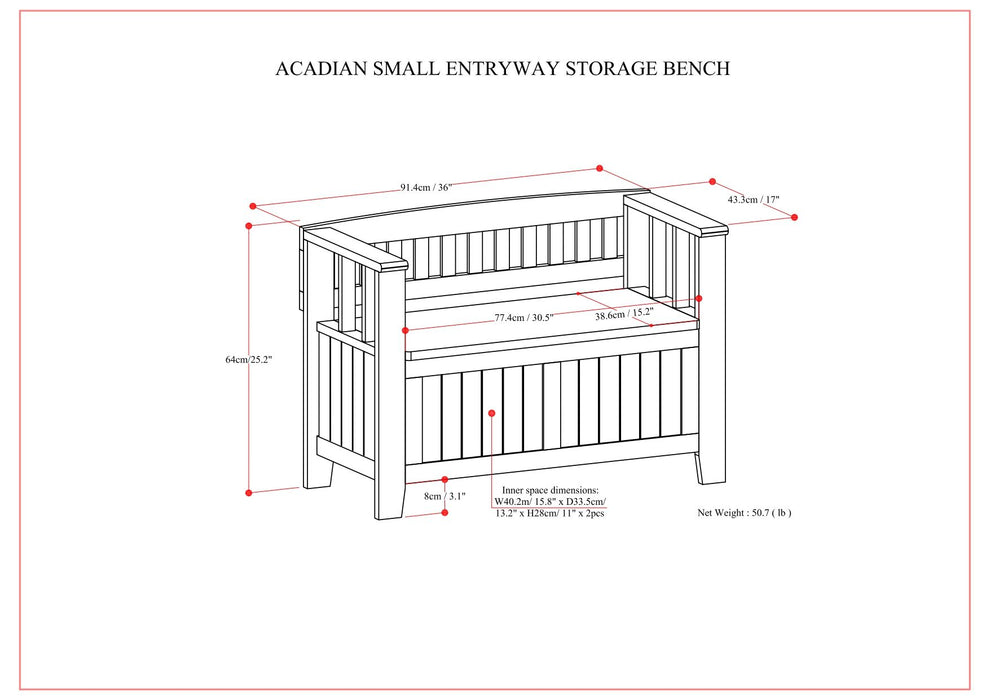 ACADIAN SMALL ENTRYWAY STORAGE BENCH

91.4cm / 36"

43.3cm / 17"

77.4cm / 30.5"

38.6cm / 15.2"

64cm/25.2"

8cm / 3.1"

Inner space dimensions:
W40.2m/ 15.8" x D33.5cm/
13.2" x H28cm/ 11" x 2pcs

Net Weight : 50.7 ( lb )