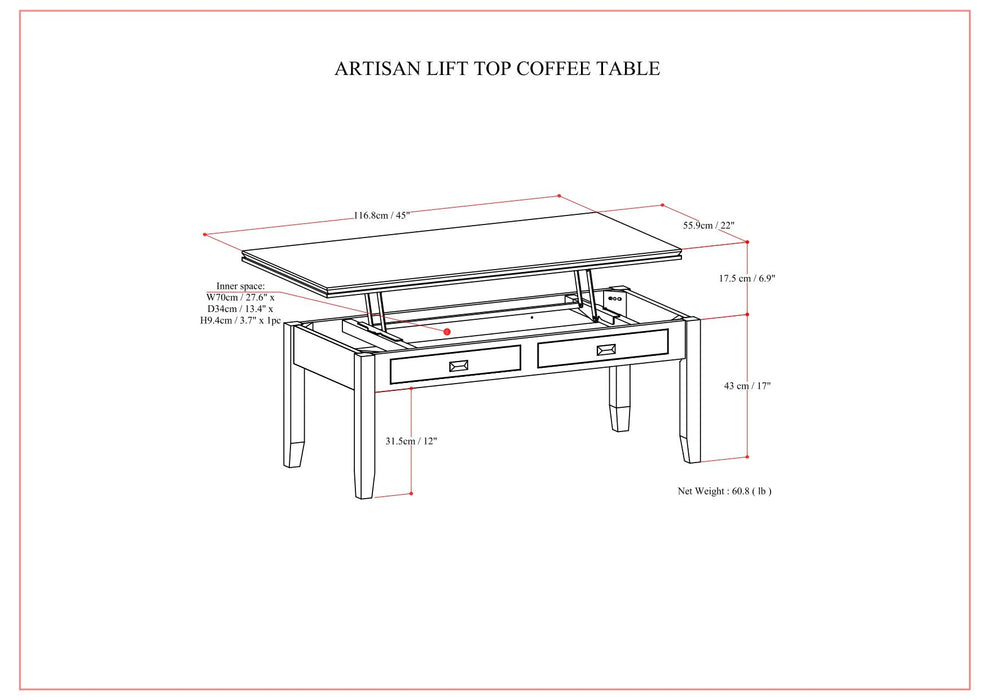 ARTISAN LIFT TOP COFFEE TABLE

116.8cm / 45"

55.9cm / 22"

17.5 cm / 6.9"

Inner space:
W70cm / 27.6" x
D34cm / 13.4" x
H9.4cm / 3.7" x 1pc

43 cm / 17"

31.5cm / 12"

Net Weight : 60.8 ( lb )