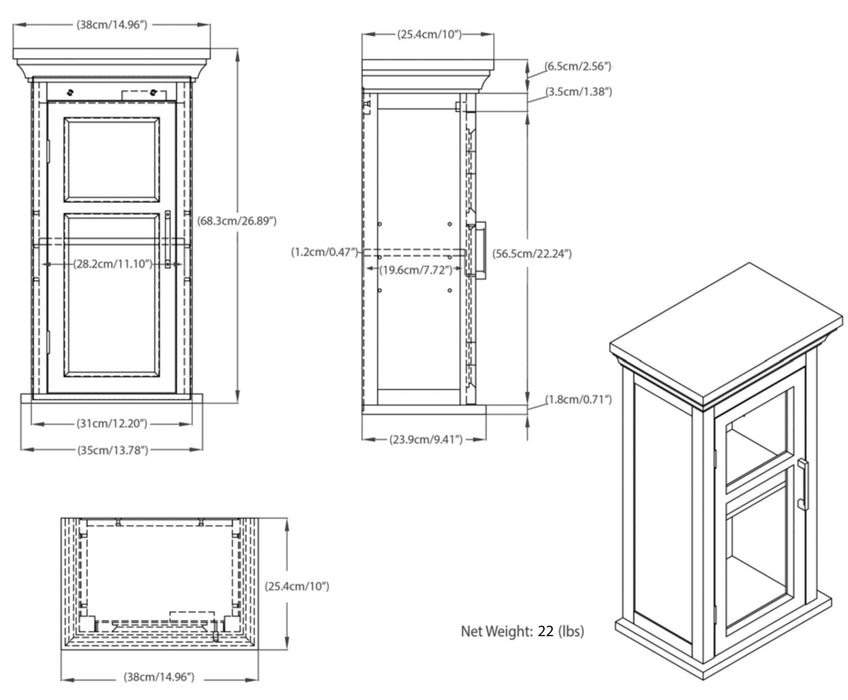 (38cm/14.96")

(68.3cm/26.89")

(28.2cm/11.10")

(31cm/12.20")

(35cm/13.78")

(25.4cm/10")

(6.5cm/2.56")

(3.5cm/1.38")

(1.2cm/0.47")

(19.6cm/7.72")

(56.5cm/22.24")

(1.8cm/0.71")

(23.9cm/9.41")

(25.4cm/10")

(38cm/14.96")

Net Weight: 22 (lbs)