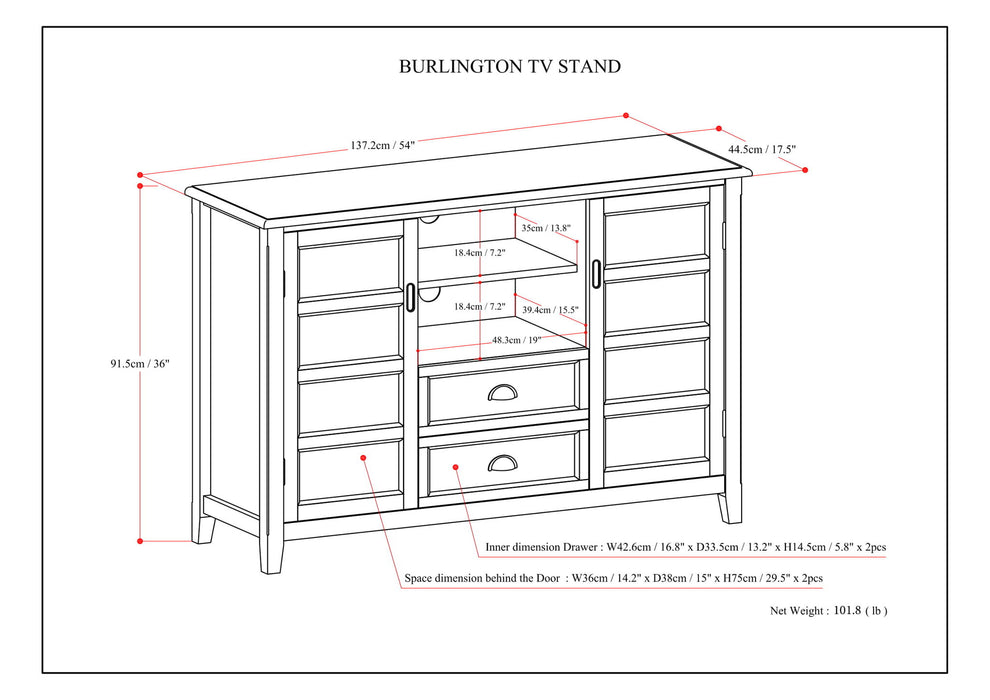 BURLINGTON TV STAND

137.2cm / 54"

44.5cm / 17.5"

91.5cm / 36"

35cm / 13.8"

18.4cm / 7.2"

18.4cm / 7.2"

39.4cm / 15.5"

48.3cm / 19"

Inner dimension Drawer : W42.6cm / 16.8" x D33.5cm / 13.2" x H14.5cm / 5.8" x 2pcs

Space dimension behind the Door : W36cm / 14.2" x D38cm / 15" x H75cm / 29.5" x 2pcs

Net Weight : 101.8 ( lb )