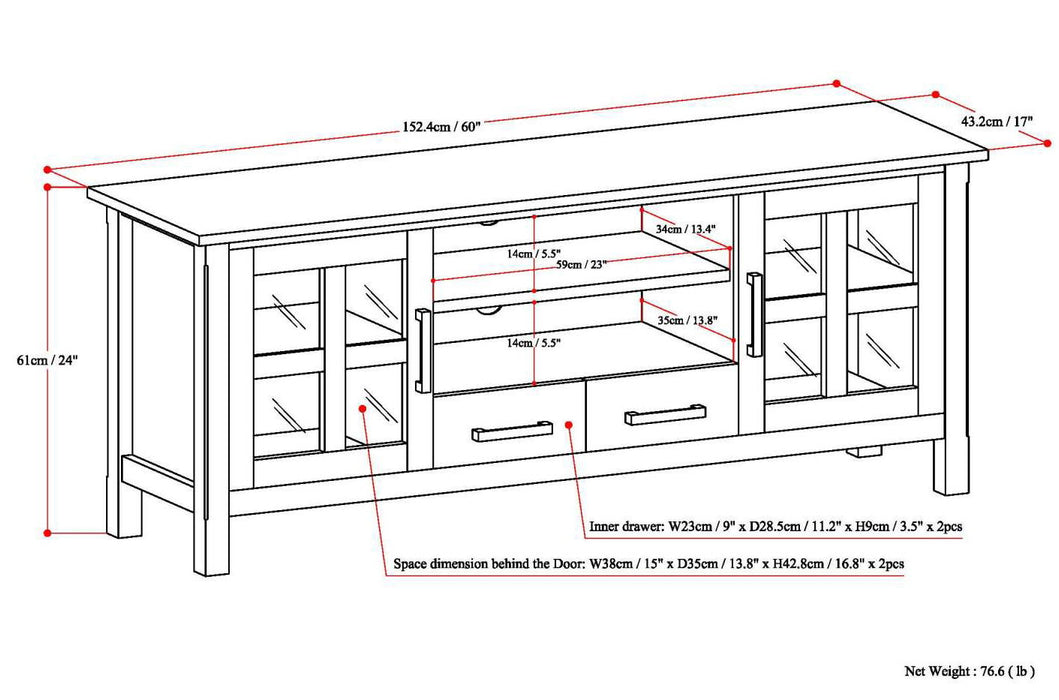 152.4cm / 60"

43.2cm / 17"

61cm / 24"

34cm / 13.4"

14cm / 5.5"

59cm / 23"

35cm / 13.8"

14cm / 5.5"

Inner drawer: W23cm / 9" x D28.5cm / 11.2" x H9cm / 3.5" x 2pcs

Space dimension behind the Door: W38cm / 15" x D35cm / 13.8" x H42.8cm / 16.8" x 2pcs

Net Weight : 76.6 ( lb )