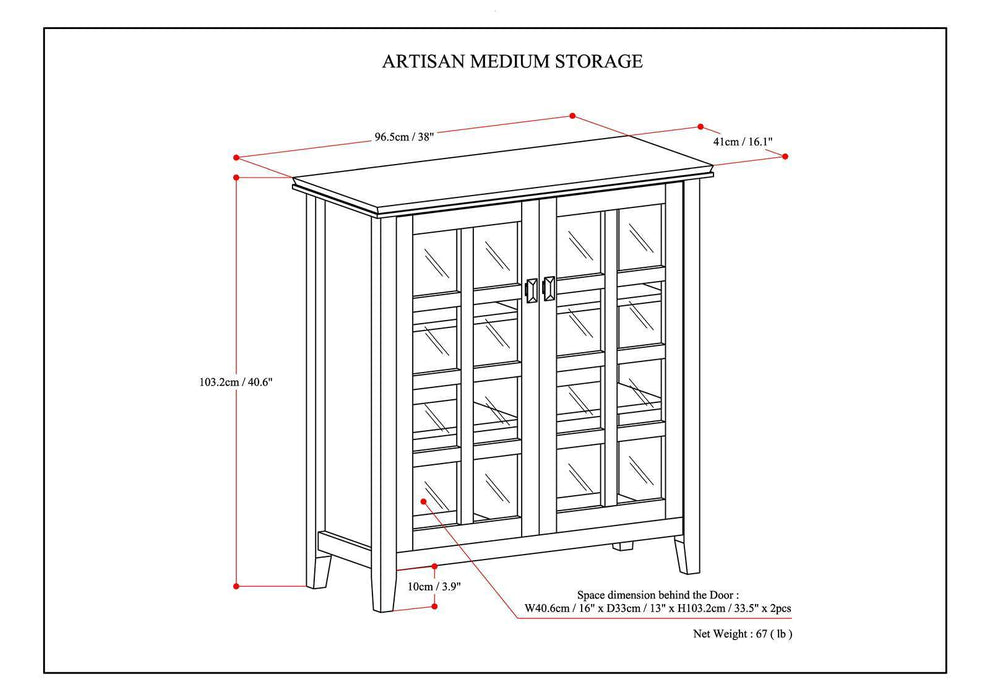 ARTISAN MEDIUM STORAGE

96.5cm / 38"

41cm / 16.1"

103.2cm / 40.6"

10cm / 3.9"

Space dimension behind the Door :
W40.6cm / 16" x D33cm / 13" x H103.2cm / 33.5" x 2pcs

Net Weight : 67 ( lb )