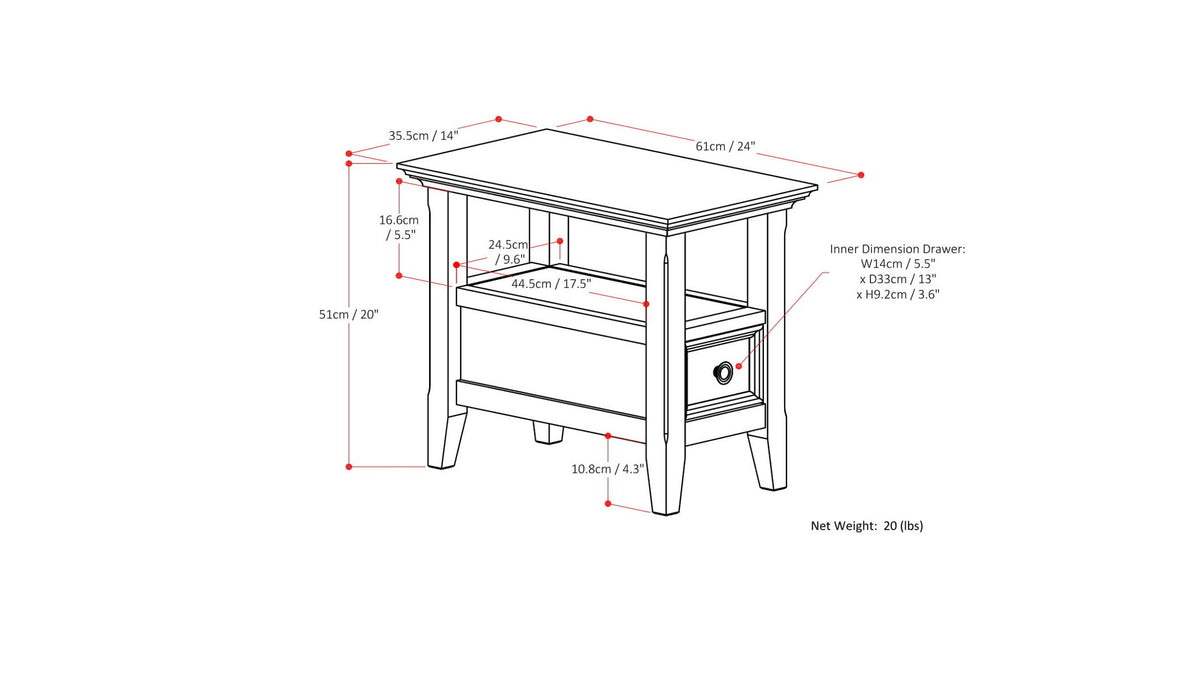 35.5cm / 14"

61cm / 24"

16.6cm / 5.5"

24.5cm / 9.6"

44.5cm / 17.5"

51cm / 20"

Inner Dimension Drawer:
W14cm / 5.5"
x D33cm / 13"
x H9.2cm / 3.6"

10.8cm / 4.3"

Net Weight: 20 (lbs)