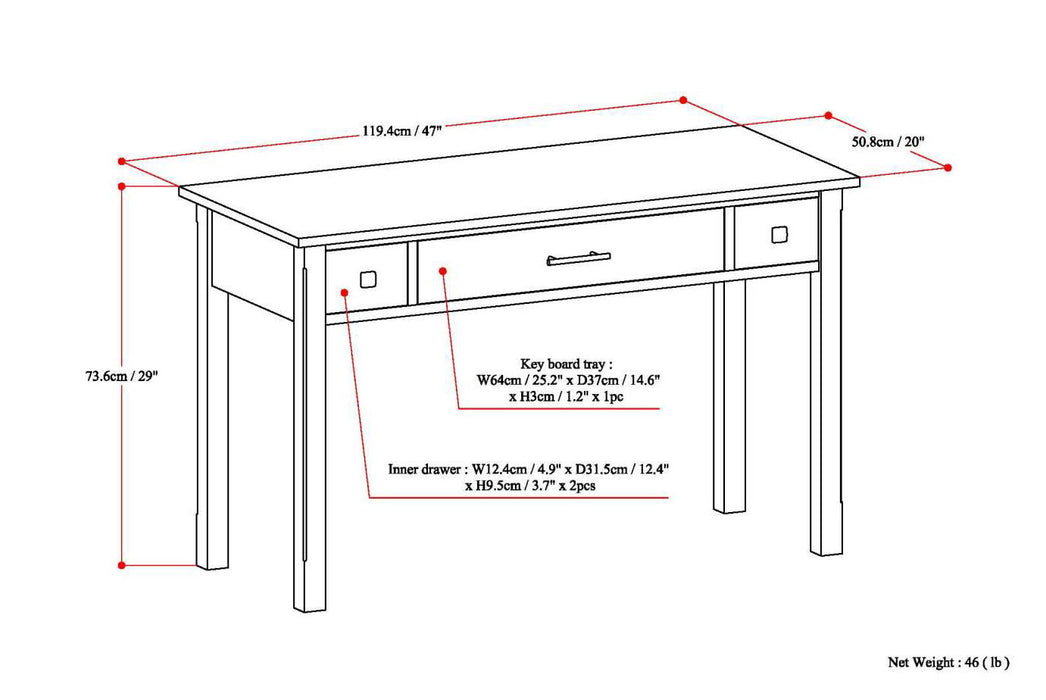 119.4cm / 47"

50.8cm / 20"

73.6cm / 29"

Key board tray :
W64cm / 25.2" x D37cm / 14.6"
x H3cm / 1.2" x 1pc

Inner drawer : W12.4cm / 4.9" x D31.5cm / 12.4"
x H9.5cm / 3.7" x 2pcs

Net Weight : 46 ( lb )