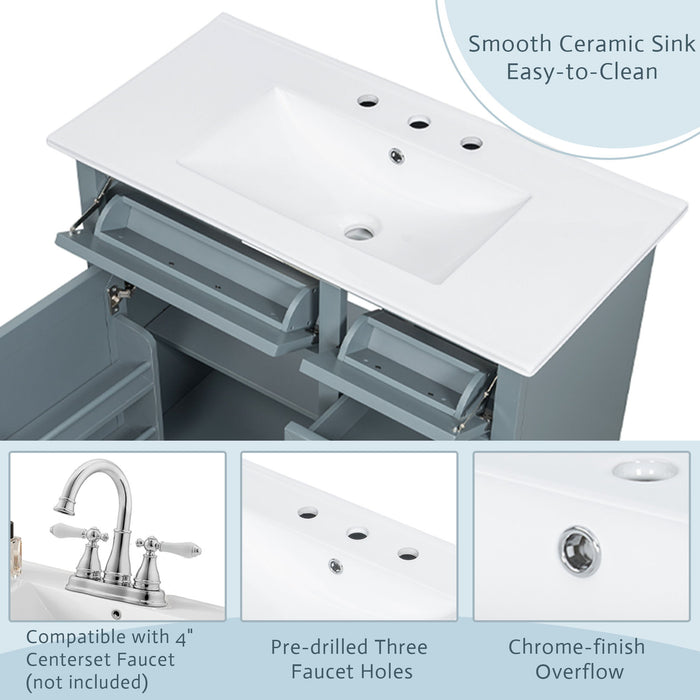 Smooth Ceramic Sink
Easy-to-Clean

Compatible with 4"
Centerset Faucet
(not included)

Pre-drilled Three
Faucet Holes

Chrome-finish
Overflow