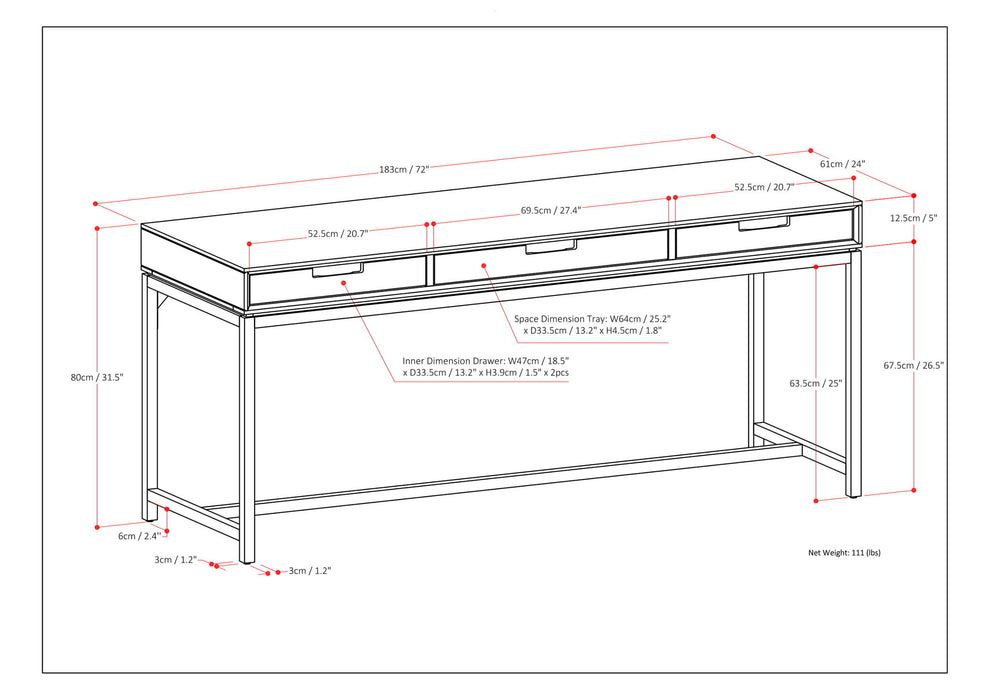 183cm / 72"

61cm / 24"

52.5cm / 20.7"

69.5cm / 27.4"

52.5cm / 20.7"

12.5cm / 5"

Space Dimension Tray: W64cm / 25.2" x D33.5cm / 13.2" x H4.5cm / 1.8"

Inner Dimension Drawer: W47cm / 18.5" x D33.5cm / 13.2" x H3.9cm / 1.5" x 2pcs

80cm / 31.5"

63.5cm / 25"

67.5cm / 26.5"

6cm / 2.4"

3cm / 1.2"

3cm / 1.2"

Net Weight: 111 (lbs)