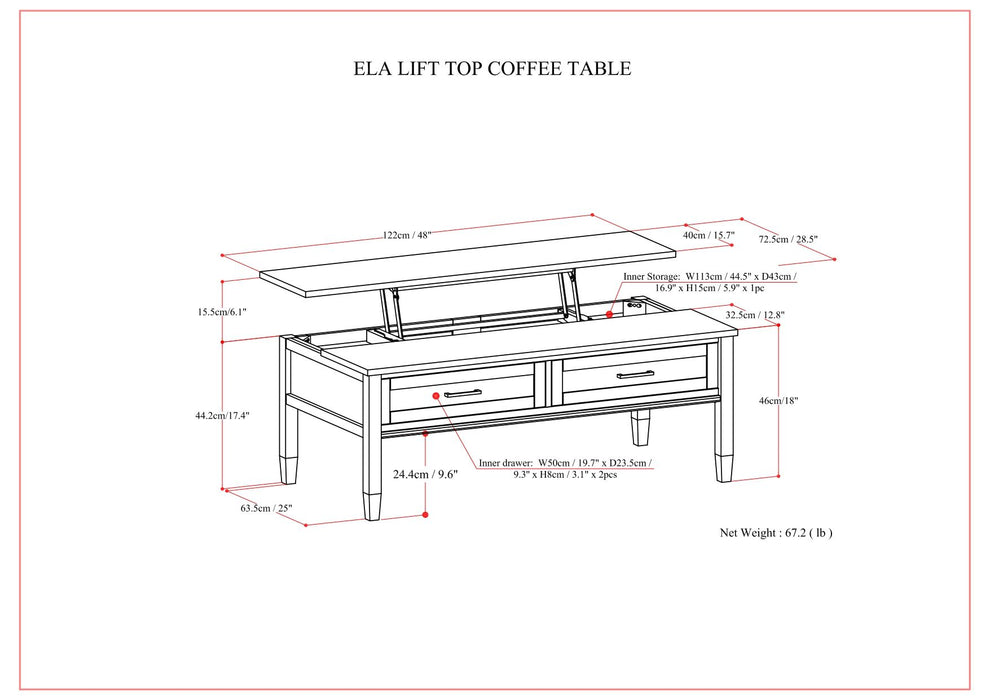 ELA LIFT TOP COFFEE TABLE

122cm / 48"

40cm / 15.7"

72.5cm / 28.5"

Inner Storage: W113cm / 44.5" x D43cm / 16.9" x H15cm / 5.9" x 1pc

15.5cm/6.1"

32.5cm / 12.8"

44.2cm/17.4"

46cm/18"

Inner drawer: W50cm / 19.7" x D23.5cm / 9.3" x H8cm / 3.1" x 2pcs

24.4cm / 9.6"

63.5cm / 25"

Net Weight : 67.2 ( lb )