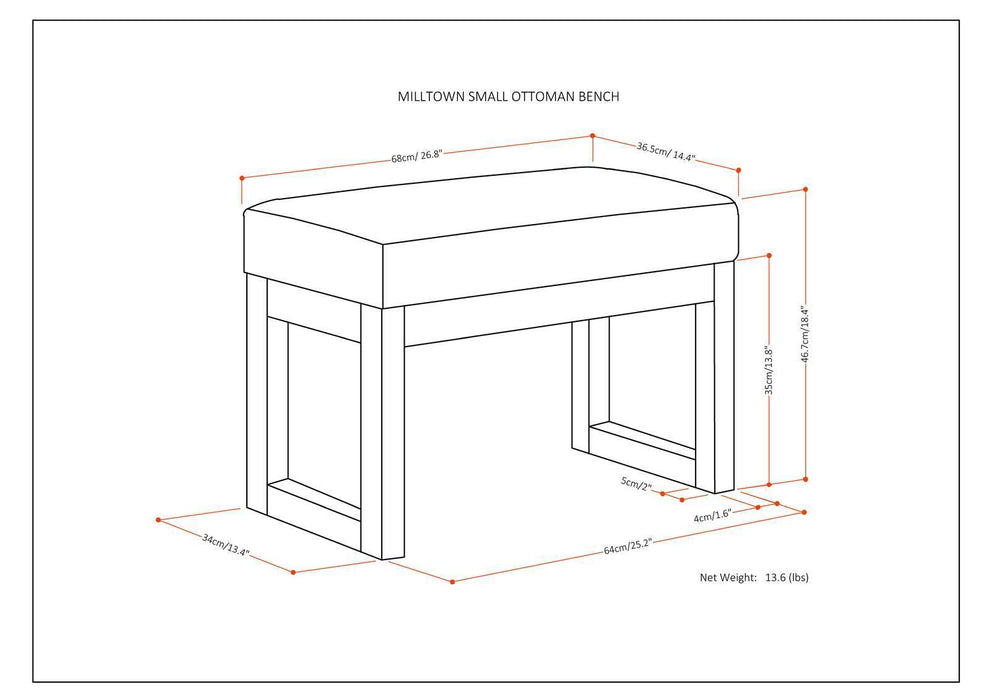 MILLTOWN SMALL OTTOMAN BENCH

68cm/ 26.8"

36.5cm/ 14.4"

46.7cm/18.4"

35cm/13.8"

5cm/2"

4cm/1.6"

34cm/13.4"

64cm/25.2"

Net Weight: 13.6 (lbs)