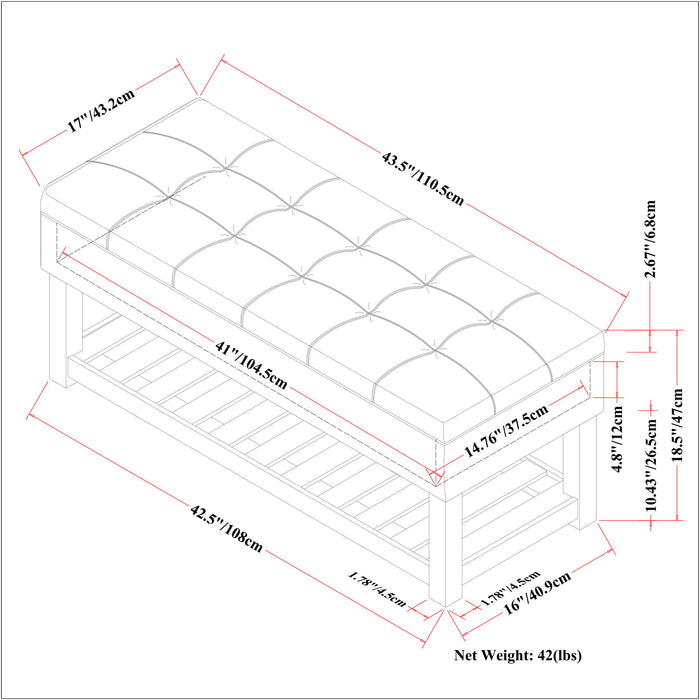 17"/43.2cm

43.5"/110.5cm

2.67"/6.8cm

41"/104.5cm

14.76"/37.5cm

4.8"/12cm

10.43"/26.5cm

18.5"/47cm

42.5"/108cm

1.78"/4.5cm

1.78"/4.5cm

16"/40.9cm

Net Weight: 42(lbs)