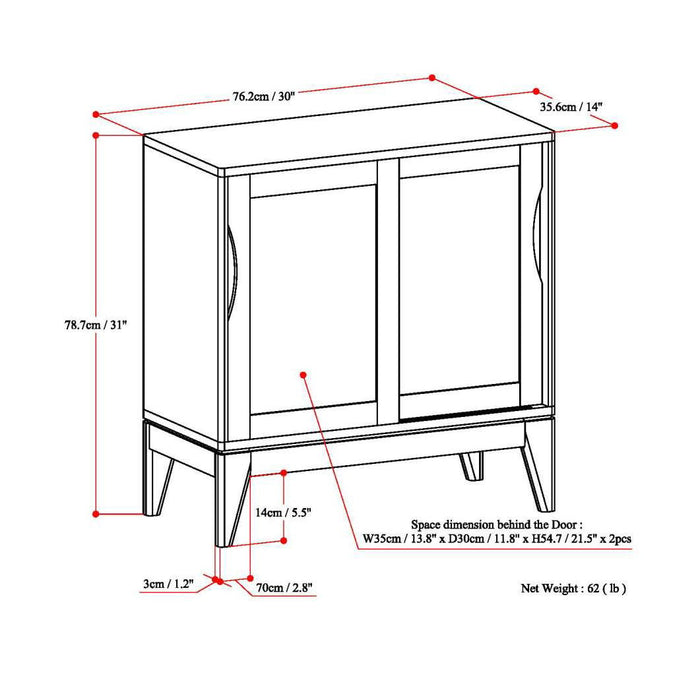 76.2cm / 30"

35.6cm / 14"

78.7cm / 31"

14cm / 5.5"

Space dimension behind the Door :
W35cm / 13.8" x D30cm / 11.8" x H54.7 / 21.5" x 2pcs

3cm / 1.2"

70cm / 2.8"

Net Weight : 62 ( lb )