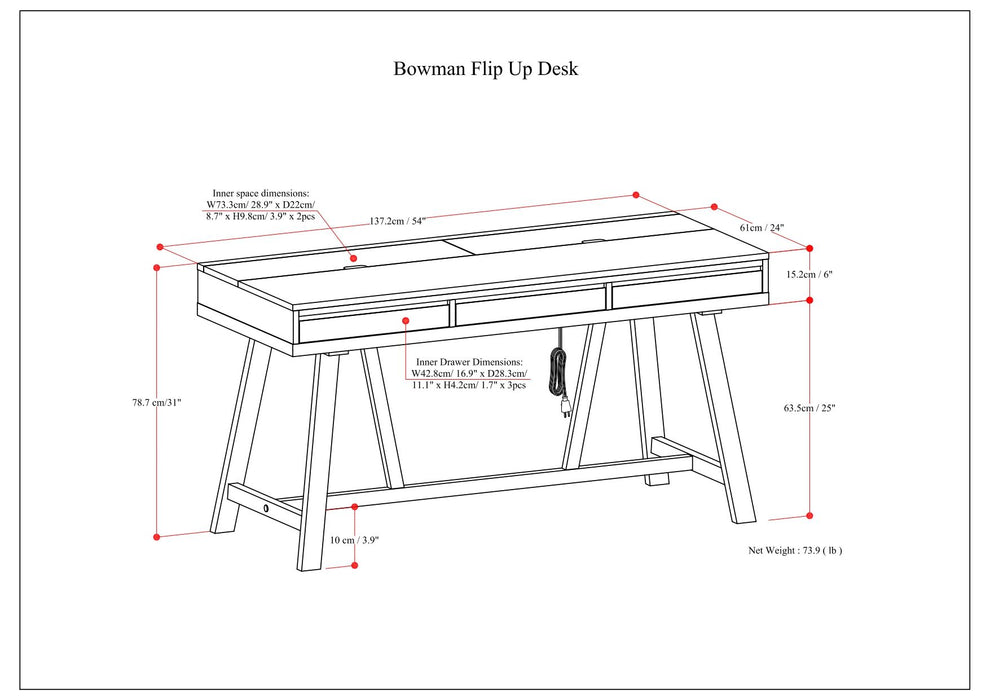 Bowman Flip Up Desk

Inner space dimensions:
W73.3cm/ 28.9" x D22cm/
8.7" x H9.8cm/ 3.9" x 2pcs

137.2cm / 54"

61cm / 24"

15.2cm / 6"

Inner Drawer Dimensions:
W42.8cm/ 16.9" x D28.3cm/
11.1" x H4.2cm/ 1.7" x 3pcs

78.7 cm/31"

63.5cm / 25"

10 cm / 3.9"

Net Weight : 73.9 ( lb )