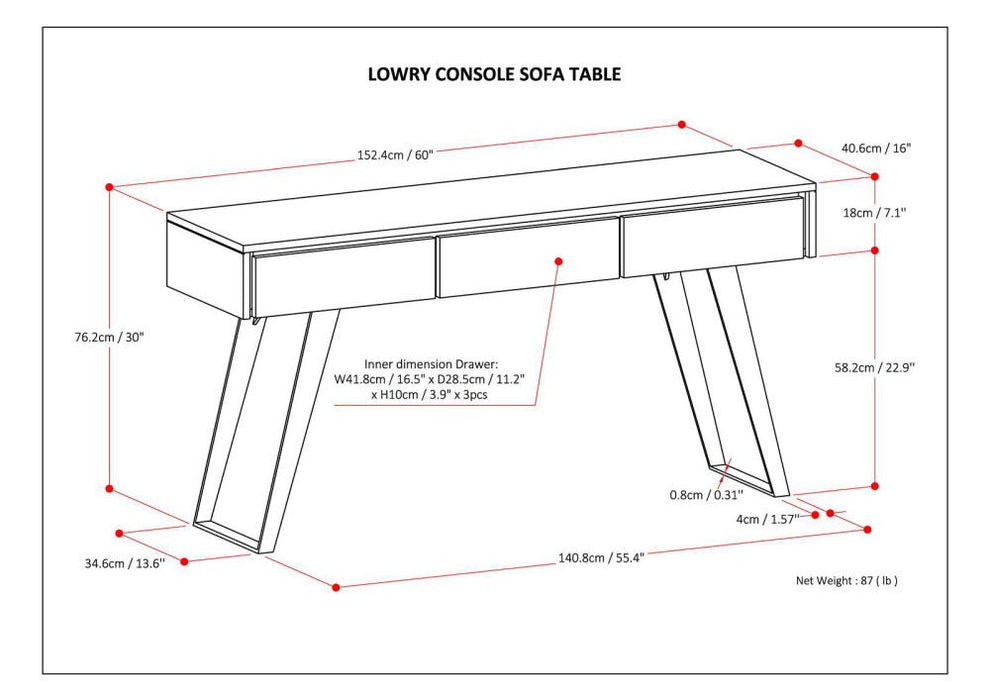 LOWRY CONSOLE SOFA TABLE

152.4cm / 60"

40.6cm / 16"

18cm / 7.1''

76.2cm / 30"

Inner dimension Drawer:
W41.8cm / 16.5" x D28.5cm / 11.2"
x H10cm / 3.9" x 3pcs

58.2cm / 22.9''

0.8cm / 0.31''

4cm / 1.57''

34.6cm / 13.6''

140.8cm / 55.4"

Net Weight : 87 ( lb )