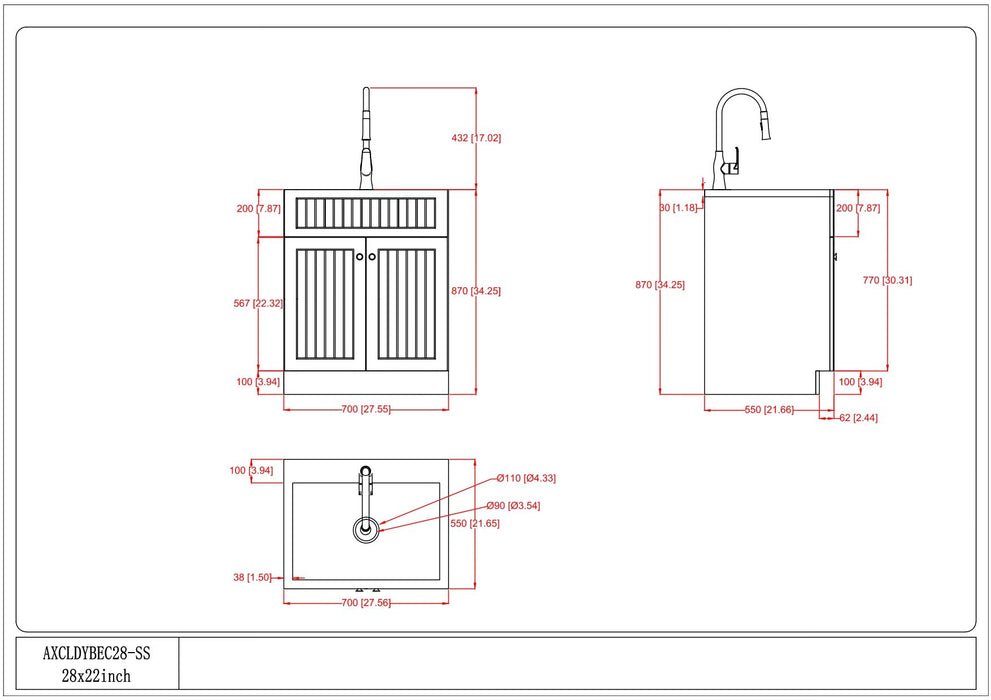 432 [17.02]

200 [7.87]

567 [22.32]

870 [34.25]

100 [3.94]

700 [27.55]

30 [1.18]

200 [7.87]

870 [34.25]

770 [30.31]

100 [3.94]

550 [21.66]

62 [2.44]

100 [3.94]

Ø110 [Ø4.33]

Ø90 [Ø3.54]

550 [21.65]

38 [1.50]

700 [27.56]

AXCLDYBEC28-SS
28x22inch