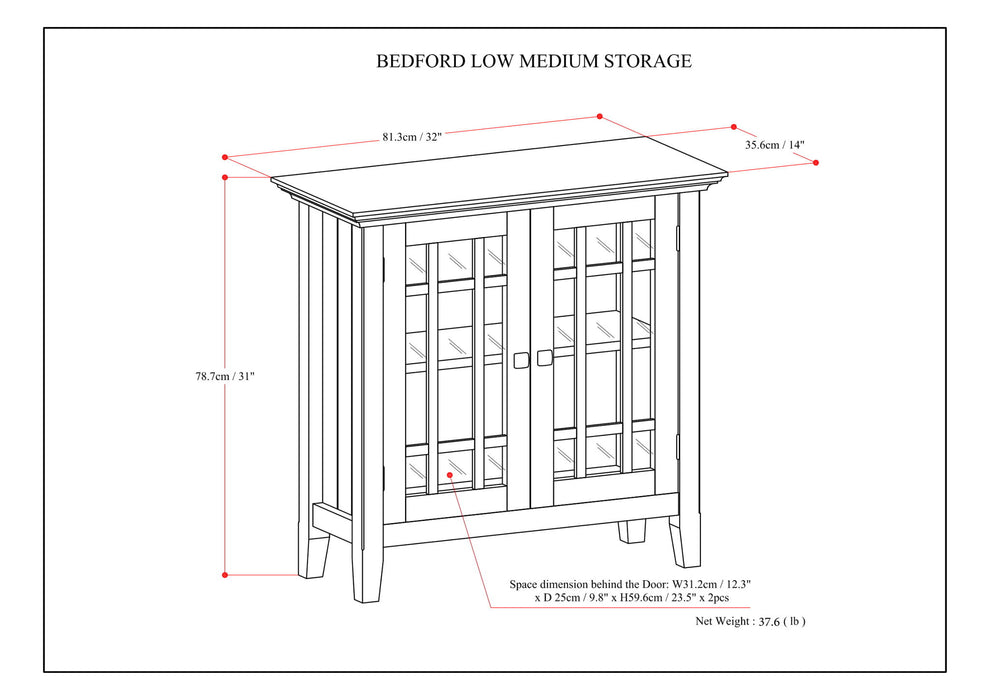 BEDFORD LOW MEDIUM STORAGE

81.3cm / 32"

35.6cm / 14"

78.7cm / 31"

Space dimension behind the Door: W31.2cm / 12.3" x D 25cm / 9.8" x H59.6cm / 23.5" x 2pcs

Net Weight : 37.6 ( lb )