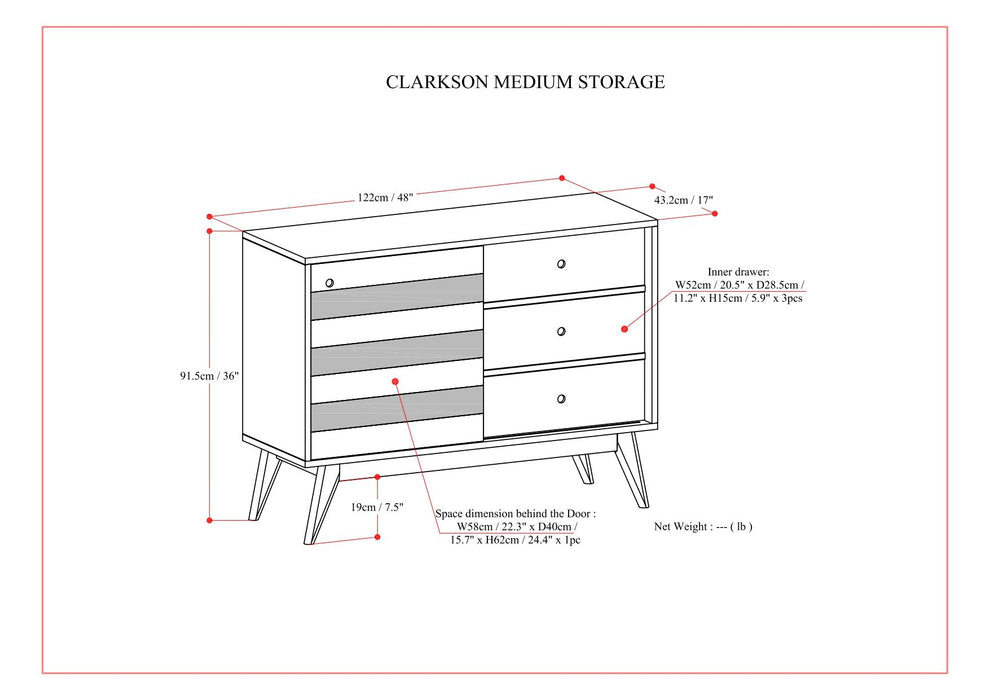 CLARKSON MEDIUM STORAGE

122cm / 48"

43.2cm / 17"

Inner drawer:
W52cm / 20.5" x D28.5cm / 11.2" x H15cm / 5.9" x 3pcs

91.5cm / 36"

19cm / 7.5"

Space dimension behind the Door :
W58cm / 22.3" x D40cm / 15.7" x H62cm / 24.4" x 1pc

Net Weight : --- ( lb )