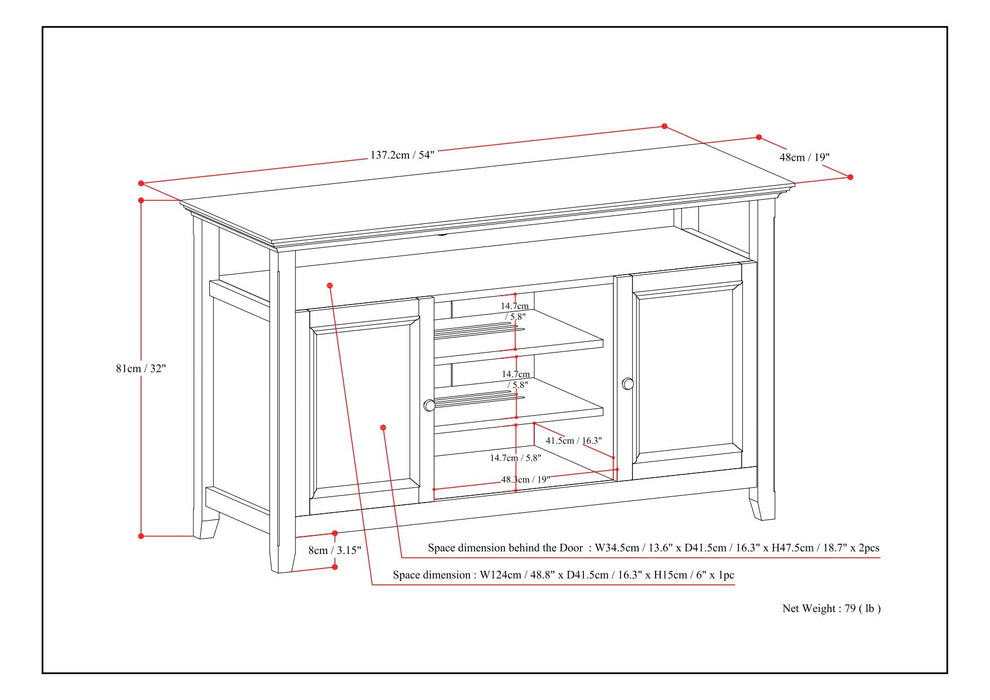 137.2cm / 54"

48cm / 19"

81cm / 32"

14.7cm / 5.8"

14.7cm / 5.8"

41.5cm / 16.3"

14.7cm / 5.8"

48.3cm / 19"

8cm / 3.15"

Space dimension behind the Door : W34.5cm / 13.6" x D41.5cm / 16.3" x H47.5cm / 18.7" x 2pcs

Space dimension : W124cm / 48.8" x D41.5cm / 16.3" x H15cm / 6" x 1pc

Net Weight : 79 ( lb )