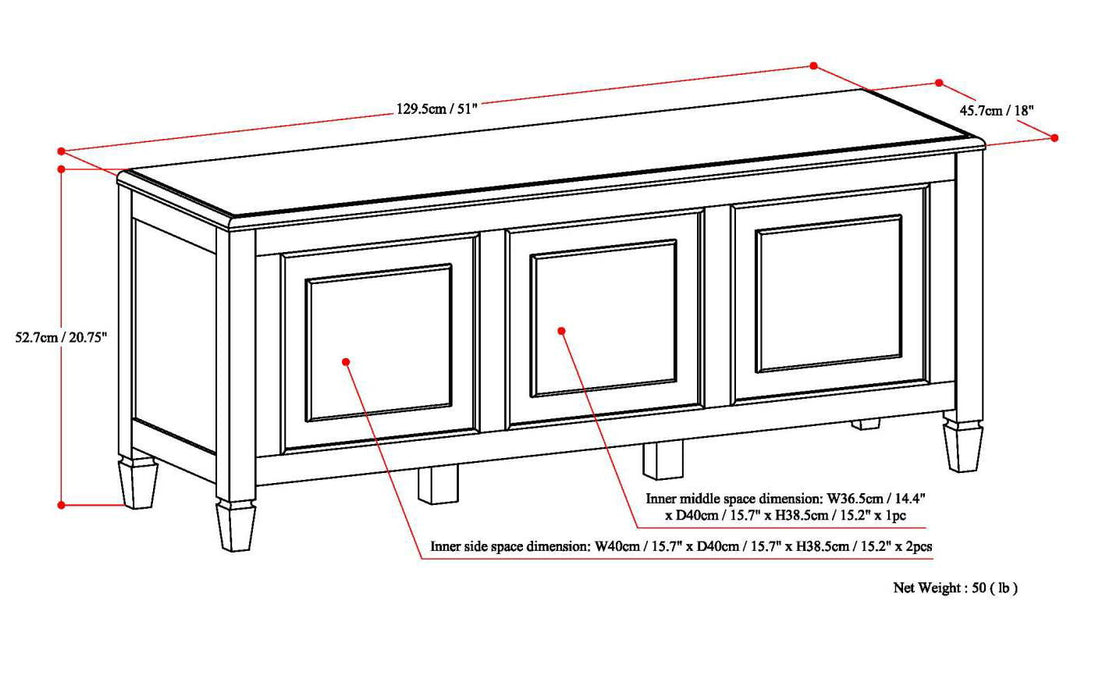 129.5cm / 51"

45.7cm / 18"

52.7cm / 20.75"

Inner middle space dimension: W36.5cm / 14.4" x D40cm / 15.7" x H38.5cm / 15.2" x 1pc

Inner side space dimension: W40cm / 15.7" x D40cm / 15.7" x H38.5cm / 15.2" x 2pcs

Net Weight : 50 ( lb )