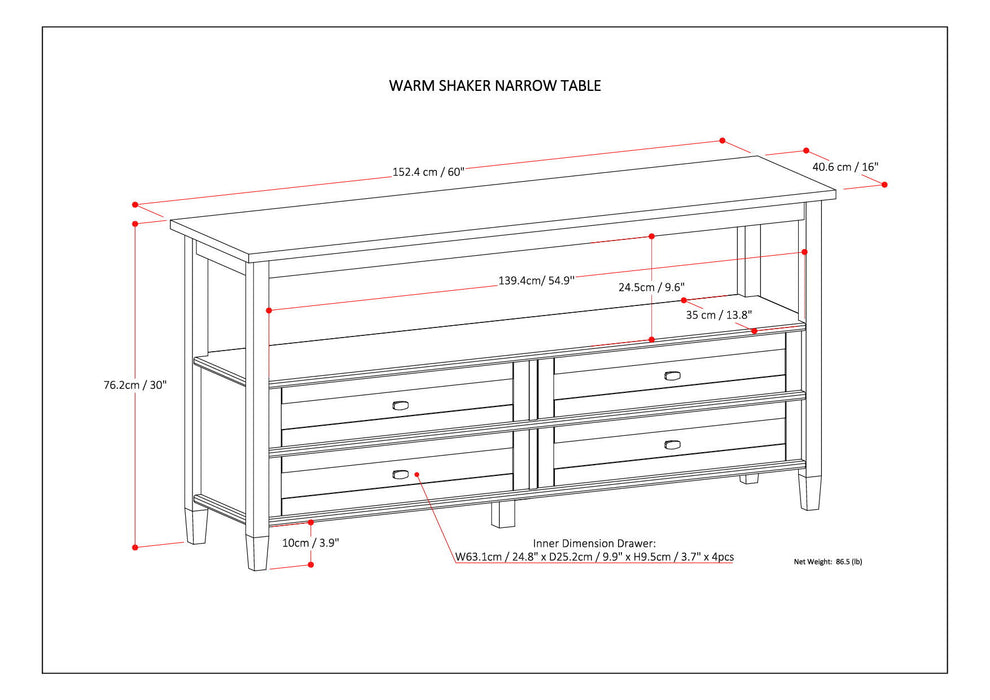 WARM SHAKER NARROW TABLE

152.4 cm / 60"

40.6 cm / 16"

139.4cm/ 54.9"

24.5cm / 9.6"

35 cm / 13.8"

76.2cm / 30"

10cm / 3.9"

Inner Dimension Drawer:
W63.1cm / 24.8" x D25.2cm / 9.9" x H9.5cm / 3.7" x 4pcs

Net Weight: 86.5 (lb)