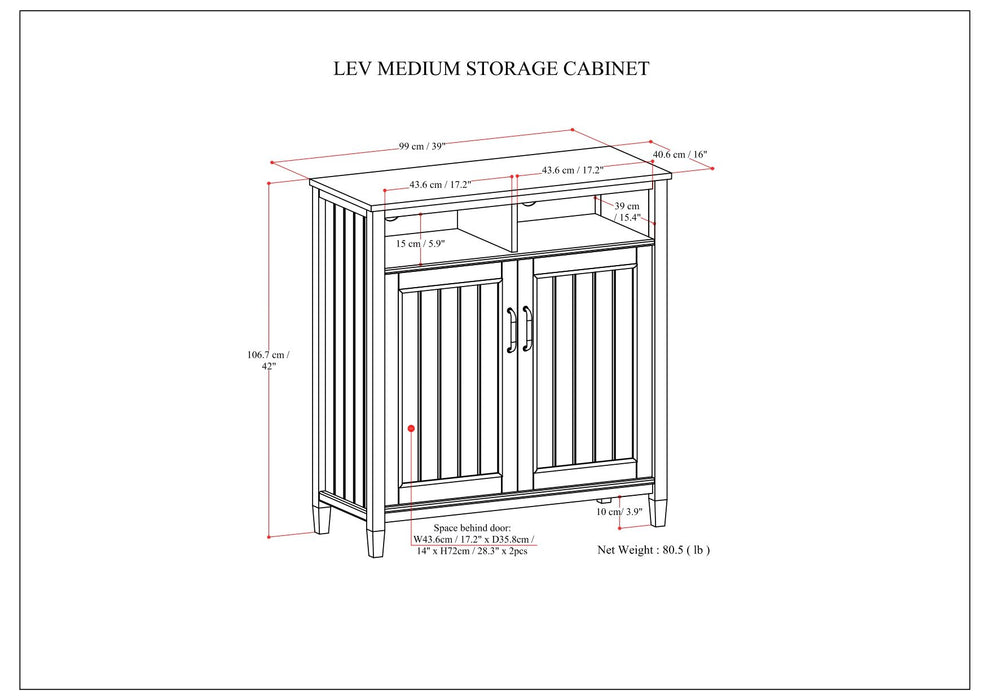 LEV MEDIUM STORAGE CABINET

99 cm / 39"

40.6 cm / 16"

43.6 cm / 17.2"

43.6 cm / 17.2"

39 cm / 15.4"

15 cm / 5.9"

106.7 cm / 42"

10 cm / 3.9"

Space behind door: W43.6cm / 17.2" x D35.8cm / 14" x H72cm / 28.3" x 2pcs

Net Weight : 80.5 ( lb )