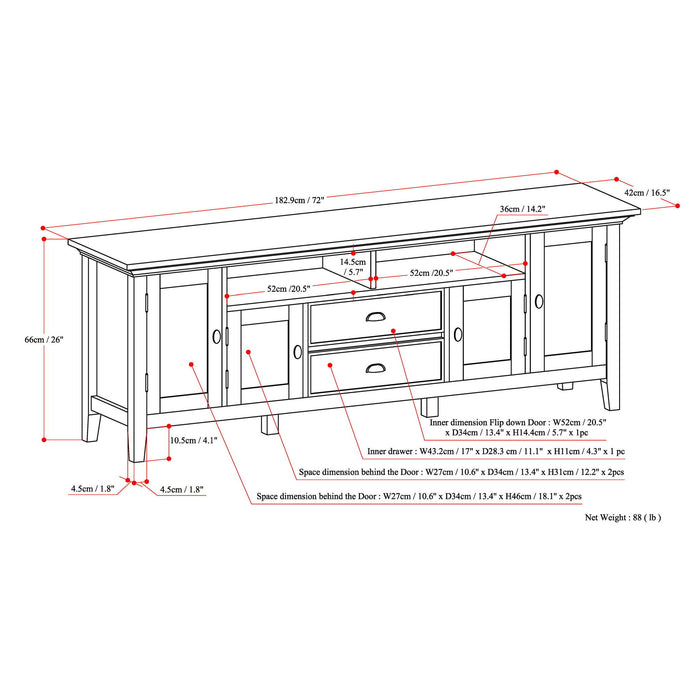 182.9cm / 72"

42cm / 16.5"

36cm / 14.2"

14.5cm / 5.7"

52cm /20.5"

52cm /20.5"

66cm / 26"

10.5cm / 4.1"

4.5cm / 1.8"

4.5cm / 1.8"

Inner dimension Flip down Door : W52cm / 20.5" x D34cm / 13.4" x H14.4cm / 5.7" x 1pc

Inner drawer : W43.2cm / 17" x D28.3 cm / 11.1" x H11cm / 4.3" x 1 pc

Space dimension behind the Door : W27cm / 10.6" x D34cm / 13.4" x H31cm / 12.2" x 2pcs

Space dimension behind the Door : W27cm / 10.6" x D34cm / 13.4" x H46cm / 18.1" x 2pcs

Net Weight : 88 ( lb )