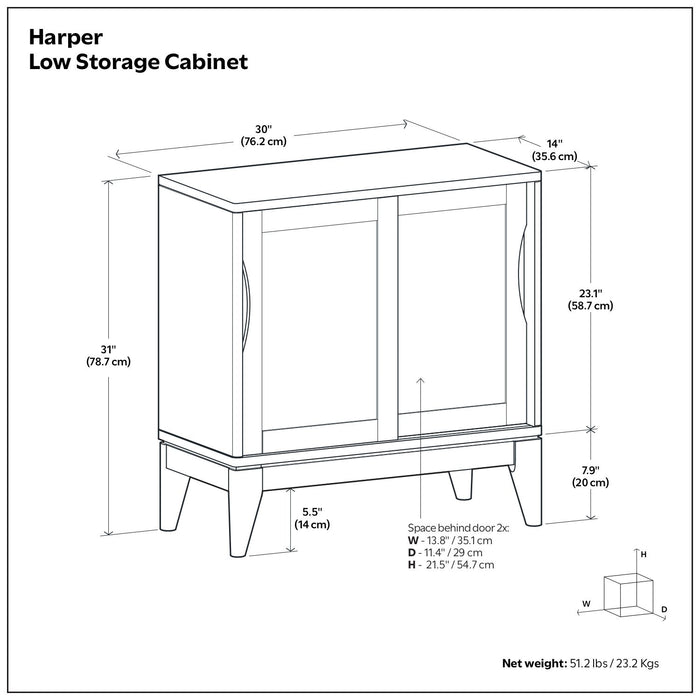 Harper
Low Storage Cabinet

30"
(76.2 cm)

14"
(35.6 cm)

31"
(78.7 cm)

23.1"
(58.7 cm)

7.9"
(20 cm)

5.5"
(14 cm)

Space behind door 2x:
W - 13.8" / 35.1 cm
D - 11.4" / 29 cm
H - 21.5" / 54.7 cm

H
W
D

Net weight: 51.2 lbs / 23.2 Kgs